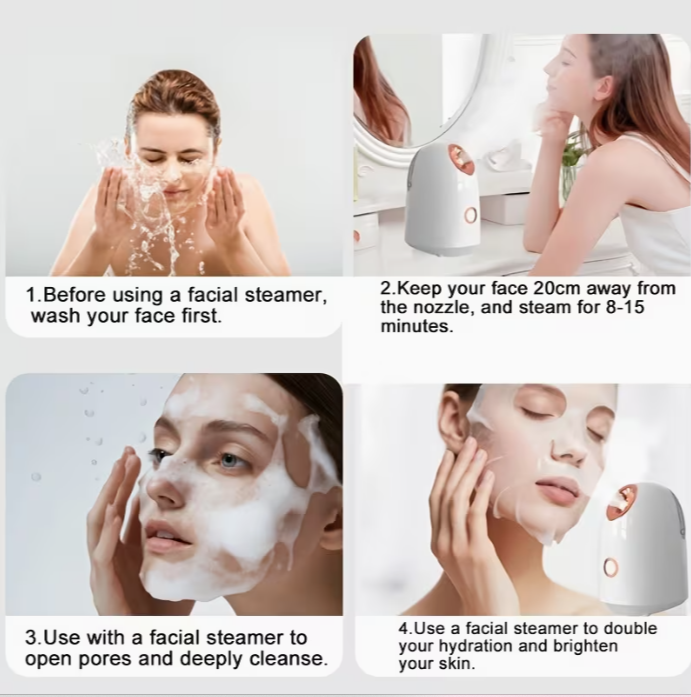 1.Before using a facial steamer, wash your face first.

2.Keep your face 20cm away from the nozzle, and steam for 8-15 minutes.

3.Use with a facial steamer to open pores and deeply cleanse.

4.Use a facial steamer to double your hydration and brighten your skin.